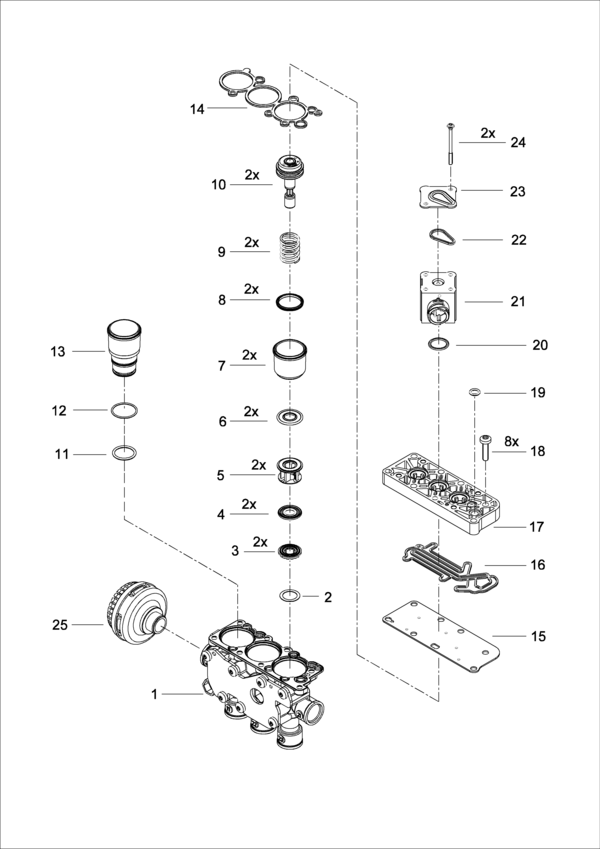 14
2x
10
2x
9
2x
8
2x
7
2x
6
2x
5
2x
4
2x
3
2
13
12
11
25
1
2x
24
23
22
21
20
19
8x
18
17
16
15