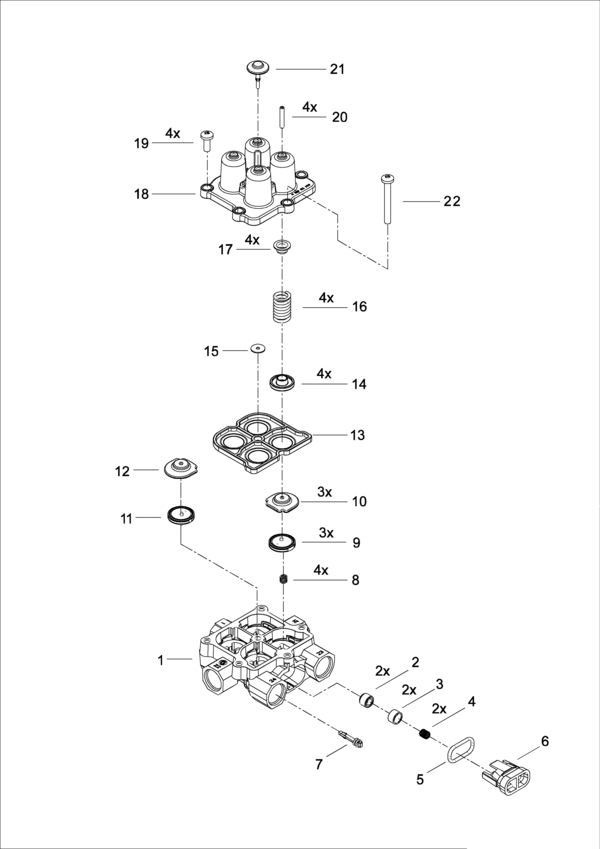 21

4x
20

4x
19

18

22

4x
17

4x
16

15

4x
14

13

12

3x
10

11

3x
9

4x
8

1

2x
2

2x
3

2x
4

6

7

5