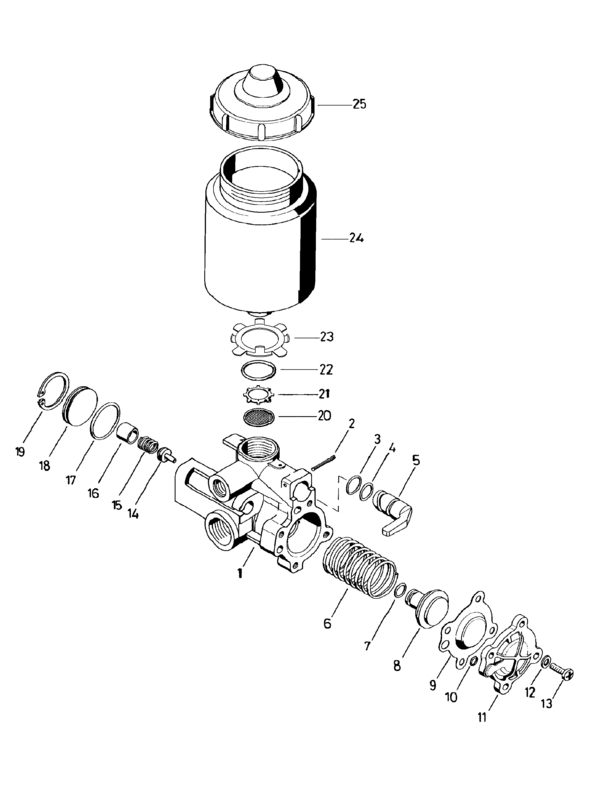 25
24
23
22
21
20
2
3
4
5
19
18
17
16
15
14
1
6
7
8
9
10
11
12
13