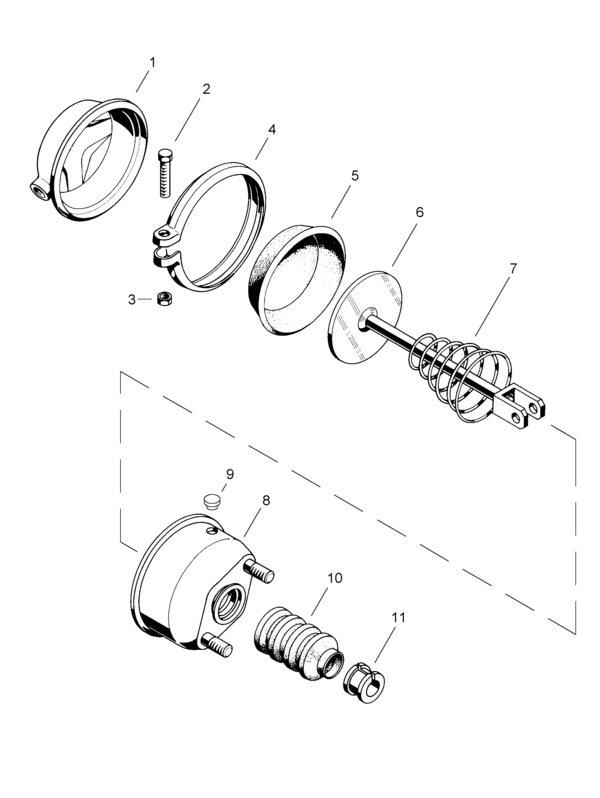 1
2
4
5
6
7
3
9
8
10
11