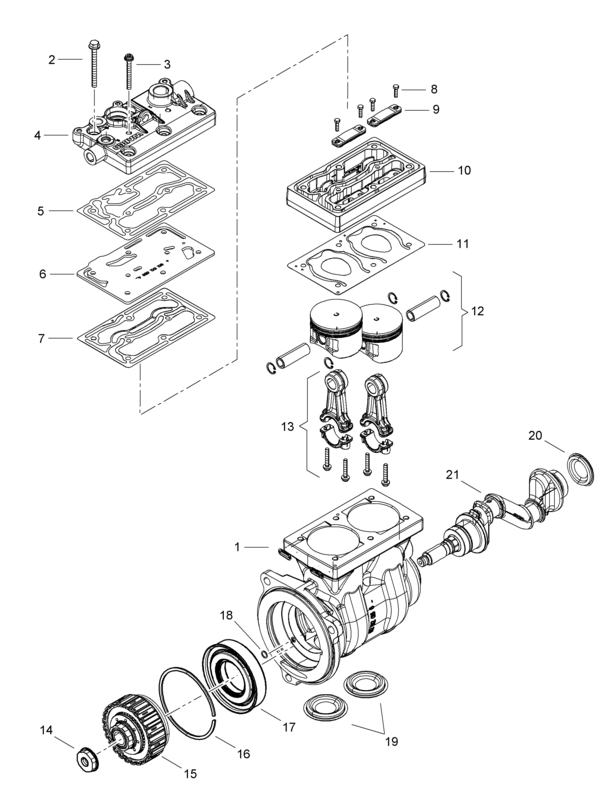 2
3
4
5
6
7
8
9
10
11
12
13
20
21
1
18
17
16
15
14
19