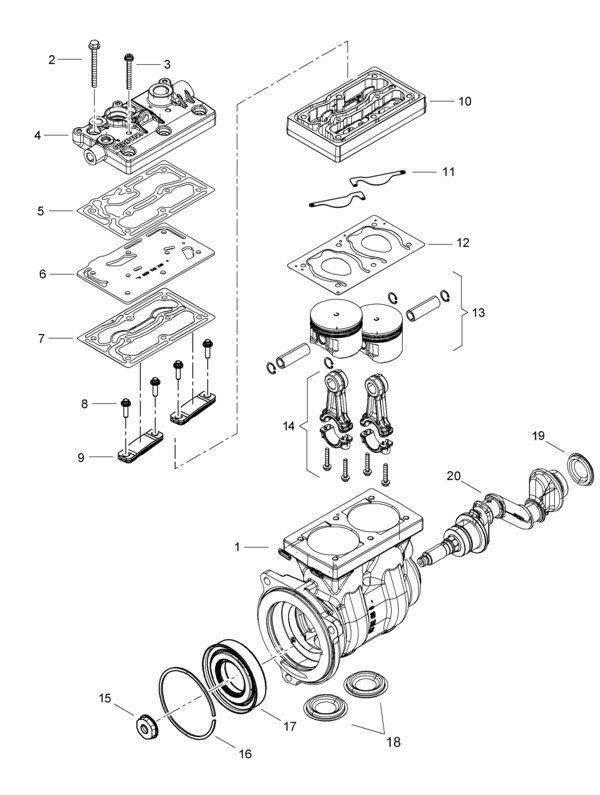 2
3
4
5
6
7
8
9
10
11
12
13
14
19
20
1
15
16
17
18