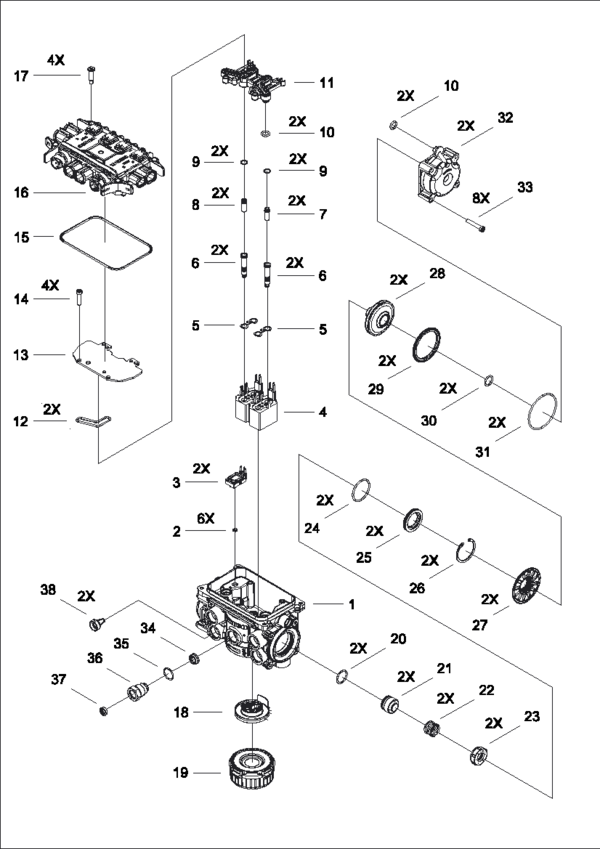 4X
17
16
15
4X
14
13
2X
12
11
2X
10
2X
9
2X
9
2X
8
2X
7
2X
6
2X
6
5
5
4
2X
3
6X
2
1
2X
10
2X
32
8X
33
2X
28
2X
29
2X
30
2X
31
2X
24
2X
25
2X
26
2X
27
38
2X
34
35
36
37
18
19
2X
20
2X
21
2X
22
2X
23