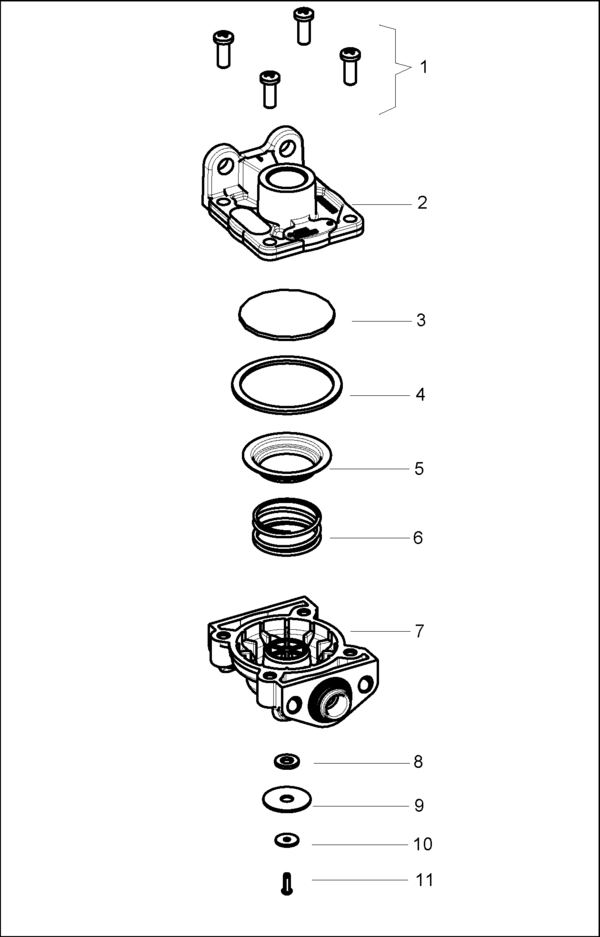 1
2
3
4
5
6
7
8
9
10
11