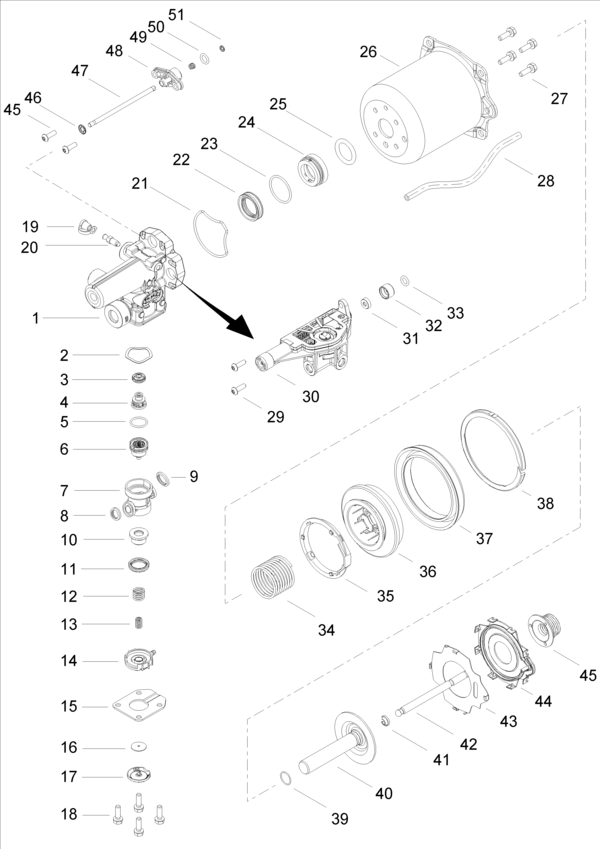 51
50
49
48
47
46
45
26
27
25
24
23
22
21
28
19
20
1
33
32
31
30
29
2
3
4
5
6
7
9
8
10
11
12
13
14
15
16
17
18
38
37
36
35
34
45
44
43
42
41
40
39