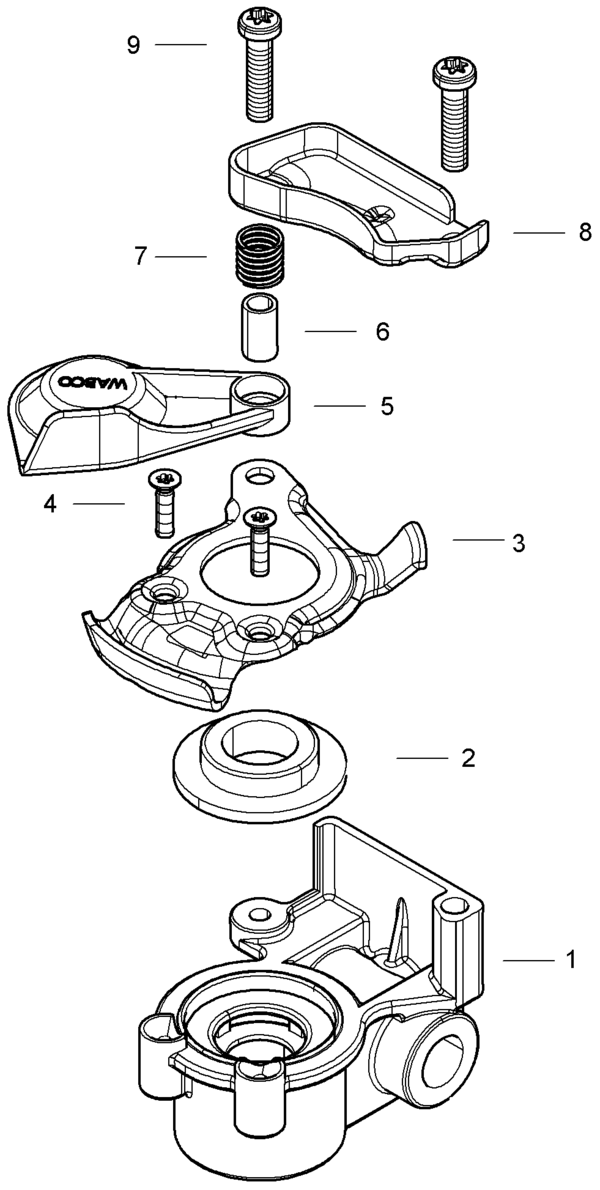 9
8
7
6
WABCO
5
4
3
2
1