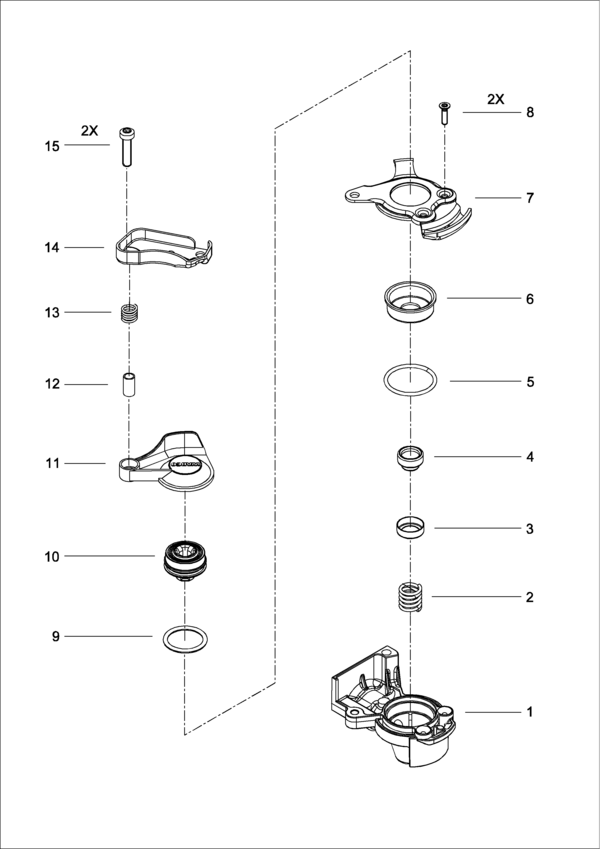 2X
15
14
13
12
11
10
9
2X
8
7
6
5
4
3
2
1