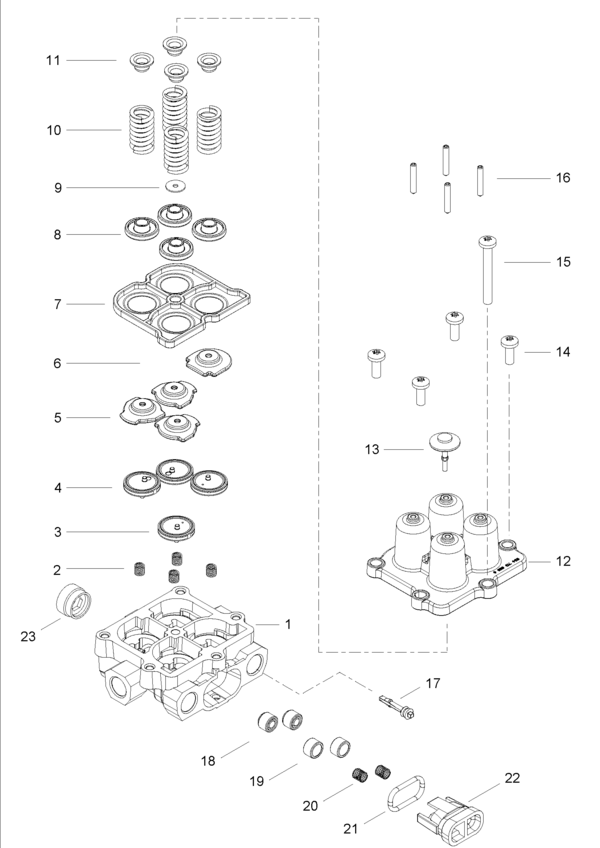 11
10
9
8
7
6
5
4
3
2
23
1
16
15
14
13
12
17
18
19
20
21
22