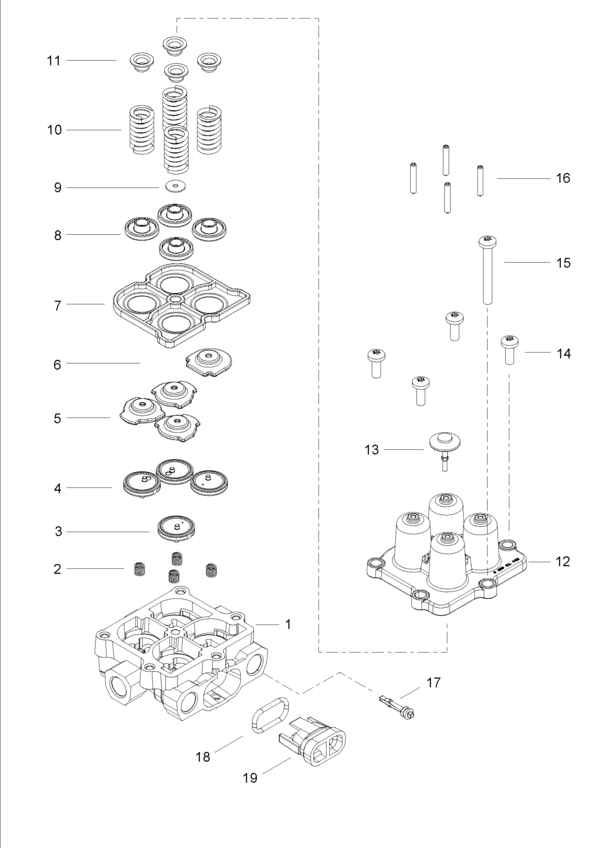 11
10
9
8
7
6
5
4
3
2
1
16
15
14
13
12
17
18
19