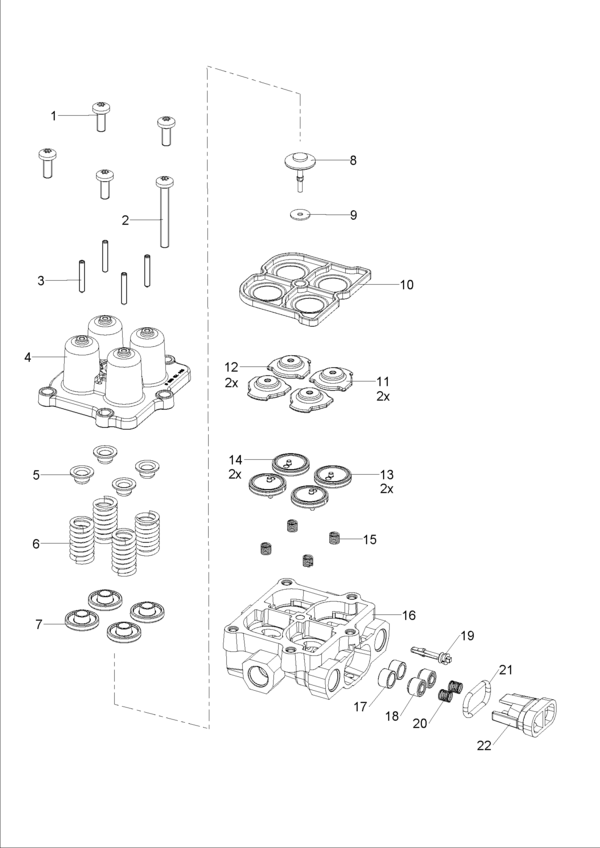 1
2
3
4
5
6
7
8
9
10
12
2x
11
2x
14
2x
13
2x
15
16
19
21
17
18
20
22