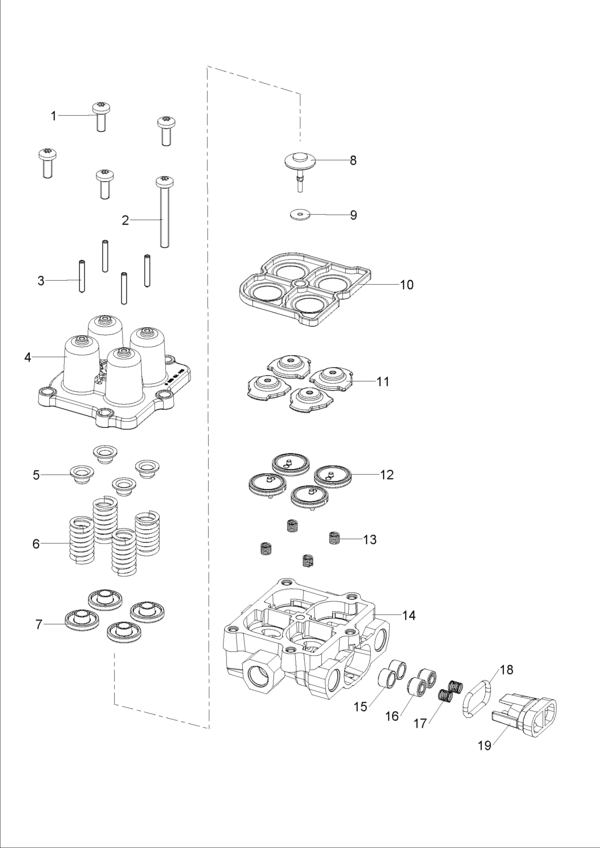 1
2
3
4
5
6
7
8
9
10
11
12
13
14
15
16
17
18
19