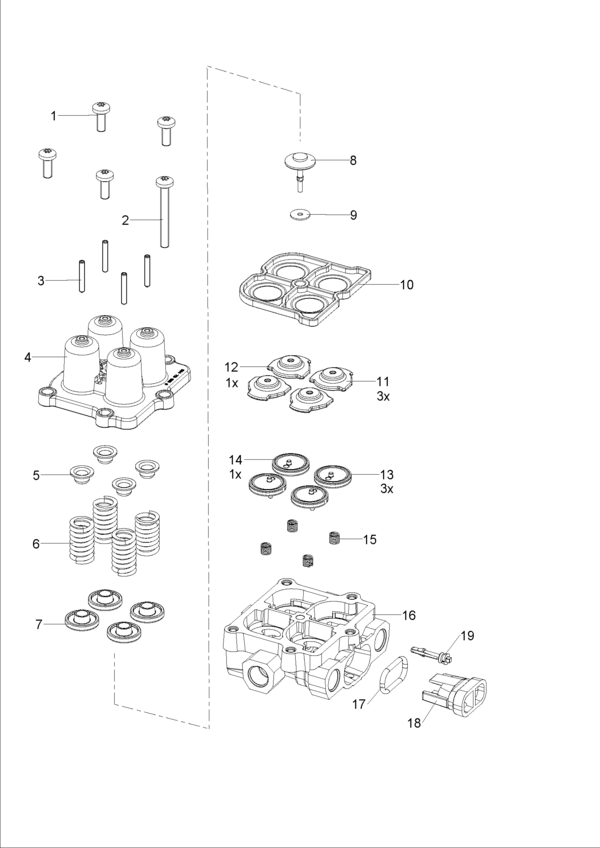 1
2
3
4
5
6
7
8
9
10
12
1x
11
3x
14
1x
13
3x
15
16
19
17
18