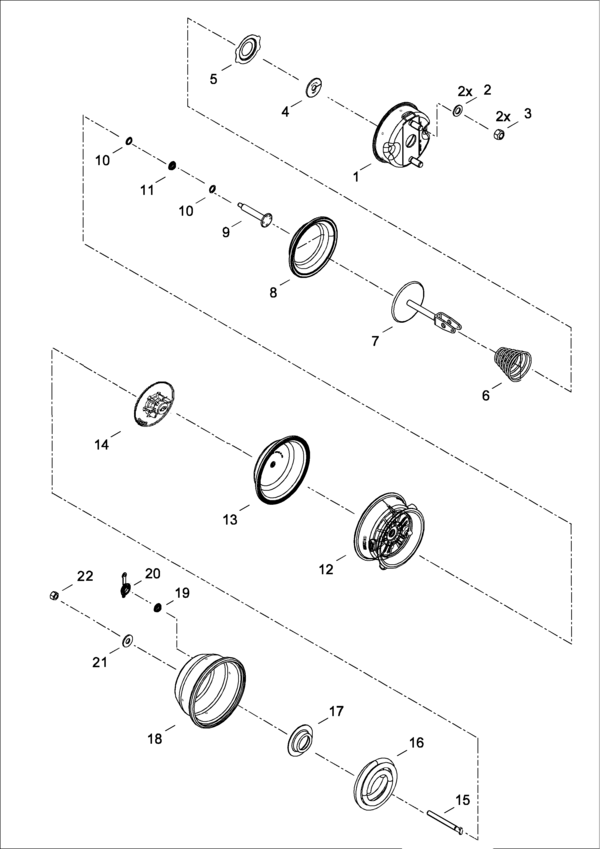 5
4
2x 2
2x 3
1
10
11
10
9
8
7
6
14
13
12
22
20
19
21
18
17
16
15