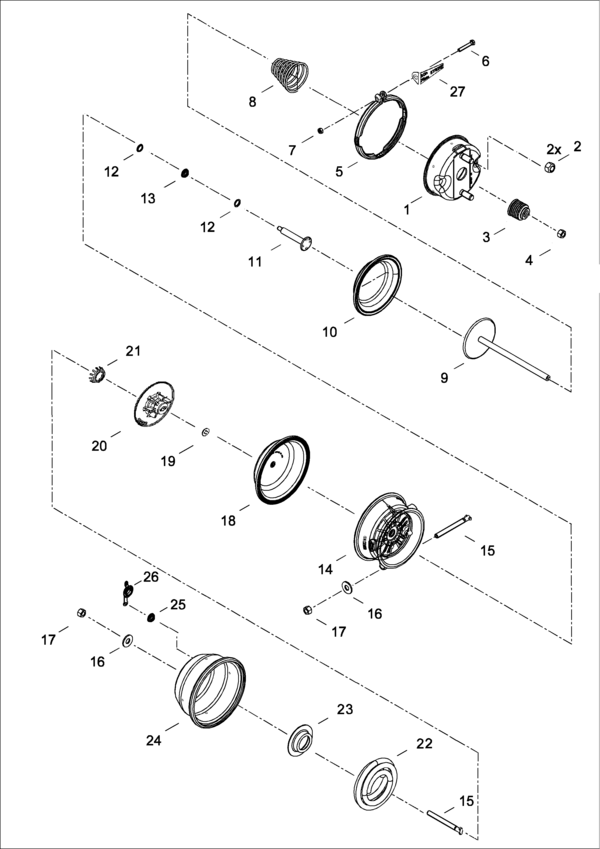 6
8
27
7
5
2x 2
12
13
1
12
3
4
11
10
9
21
20
19
18
15
14
26
25
16
17
17
16
23
24
22
15