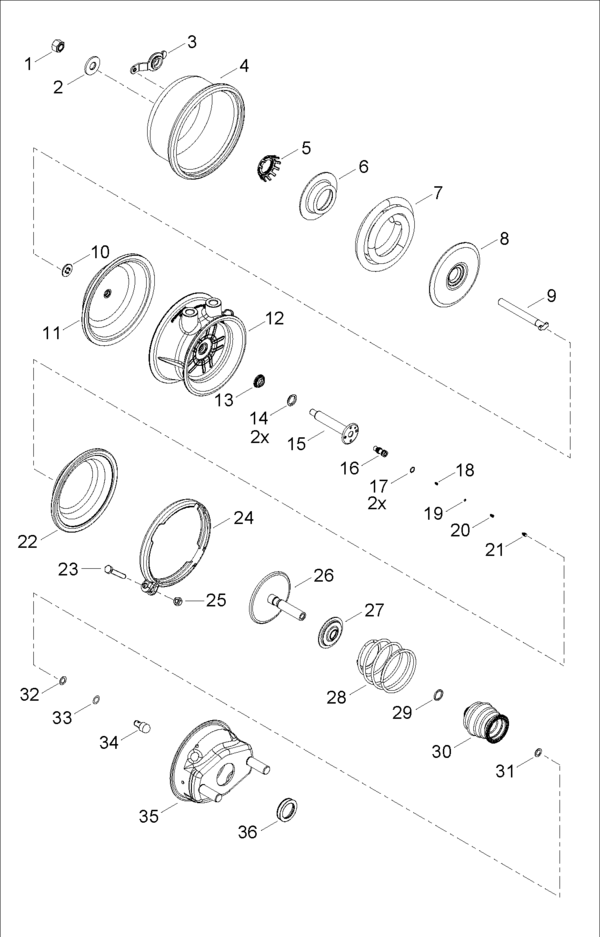 1
2
3
4
5
6
7
8
9
10
11
12
13
14
2x
15
16
17
2x
18
19
20
21
22
23
24
25
26
27
28
29
30
31
32
33
34
35
36