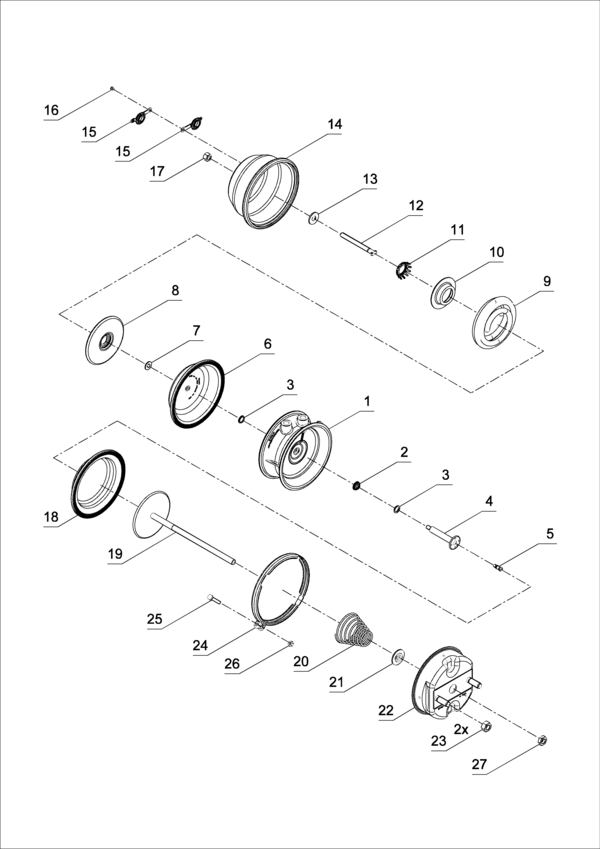 16
15
15
17
14
13
12
11
10
9
8
7
6
3
1
2
3
4
5
18
19
25
24
26
20
21
22
2x
23
27