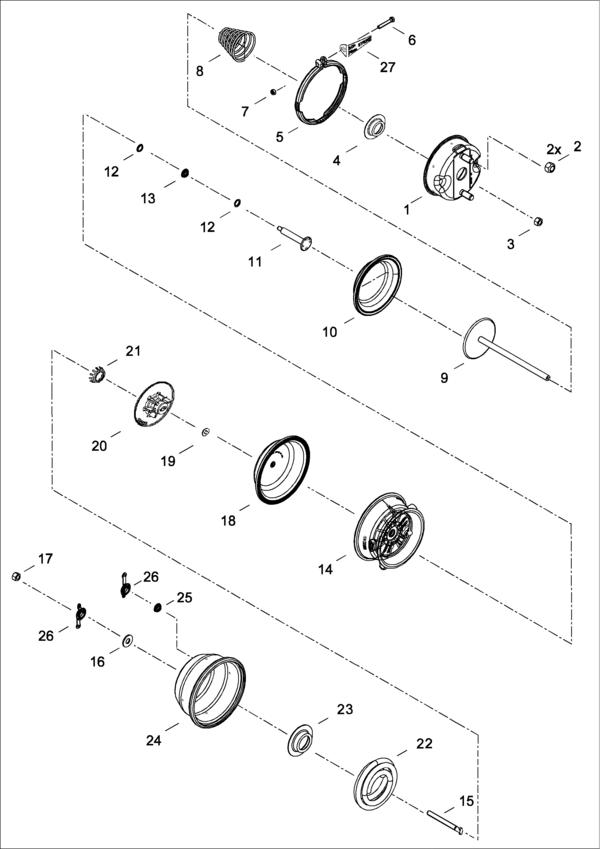 6
8
27
7
5
4
2x 2
12
13
1
12
3
11
10
9
21
20
19
18
14
17
26
25
26
16
24
23
22
15