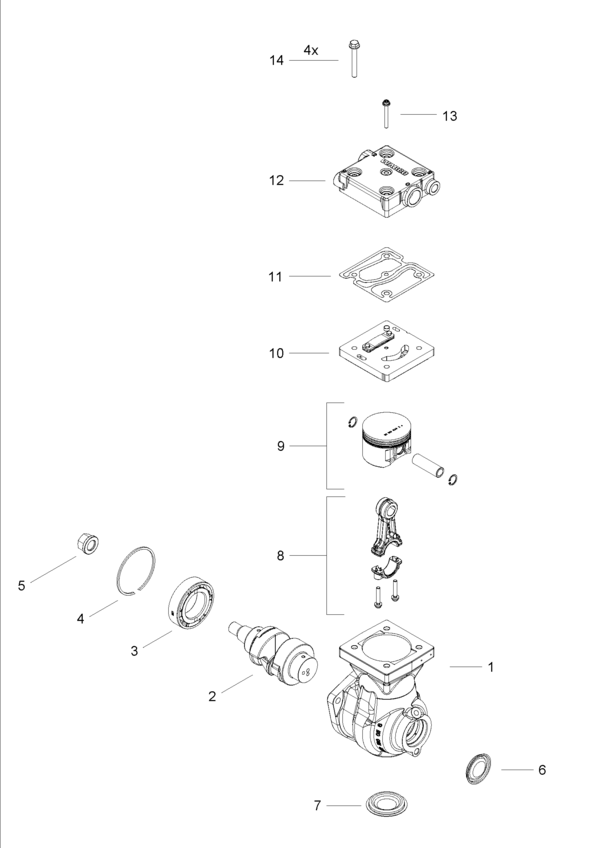 4x
14
13
12
11
10
9
8
5
4
3
2
1
6
7