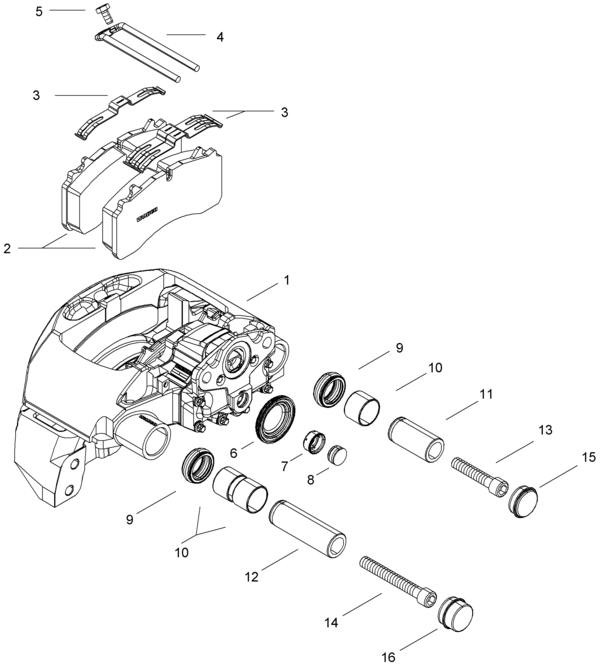 5
4
3
3
2
1
9
10
11
13
15
6
7
8
9
10
12
14
16