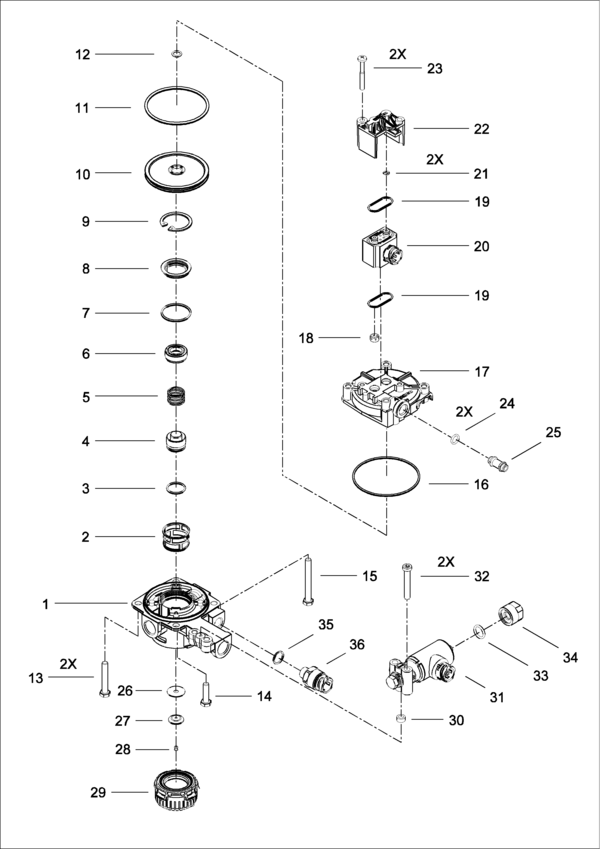 12
11
10
9
8
7
6
5
4
3
2
1
2X
13
26
27
28
29
14
15
35
36
2X
23
22
2X
21
19
20
19
18
17
2X
24
25
16
2X
32
34
33
31
30