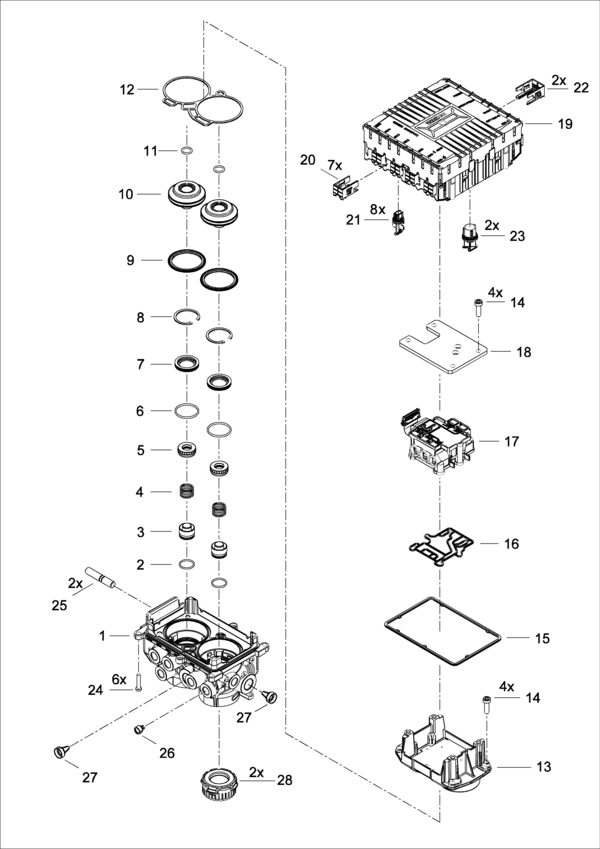 12
11
10
9
8
7
6
5
4
3
2
2x
25
1
6x
24
27
26
27
2x 28
2x 22
19
20 7x
8x
21
2x
23
4x 14
18
17
16
15
4x 14
13