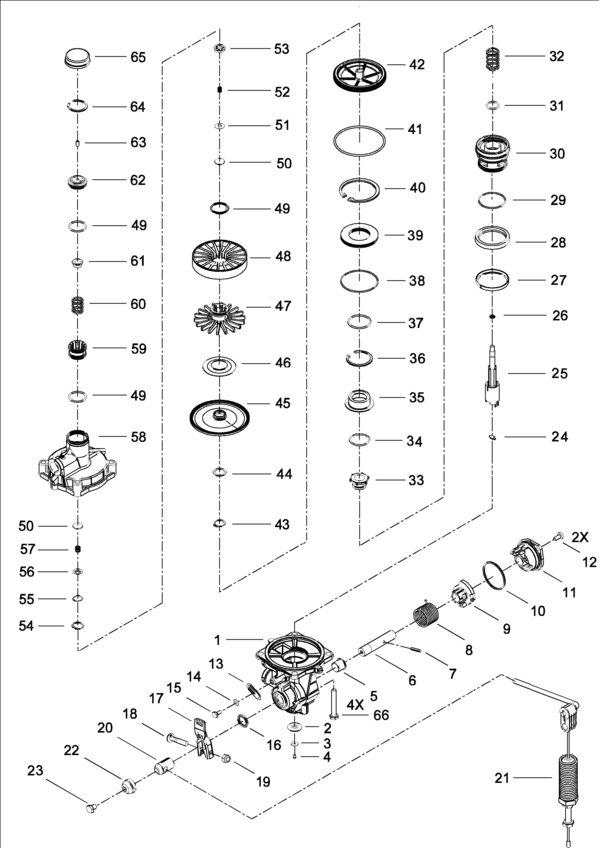 65
64
63
62
49
61
60
59
49
58
50
57
56
55
54
53
52
51
50
49
48
47
46
45
44
43
42
41
40
39
38
37
36
35
34
33
32
31
30
29
28
27
26
25
24
2X
12
11
10
9
8
7
6
5
4X
66
1
13
14
15
17
18
20
22
23
16
19
2
3
4
21