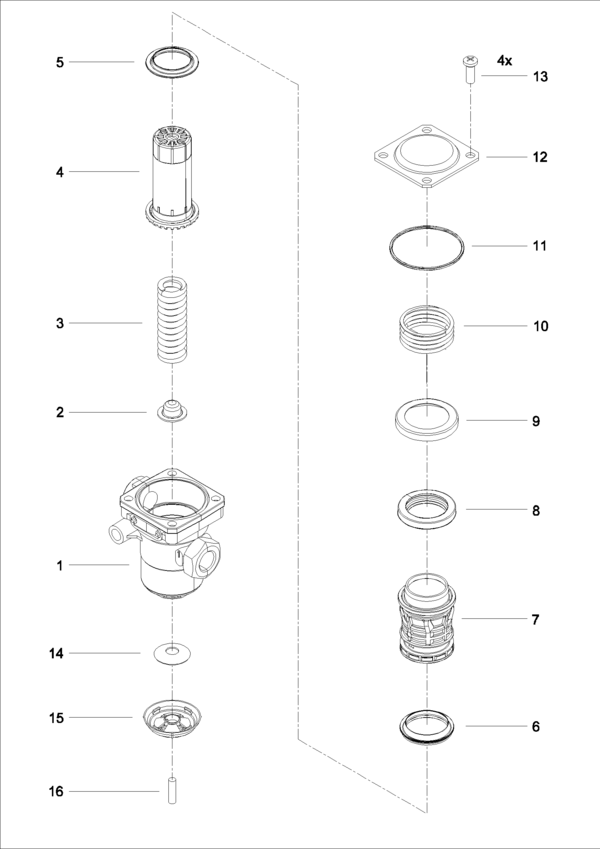 5
4
3
2
1
14
15
16
4x
13
12
11
10
9
8
7
6