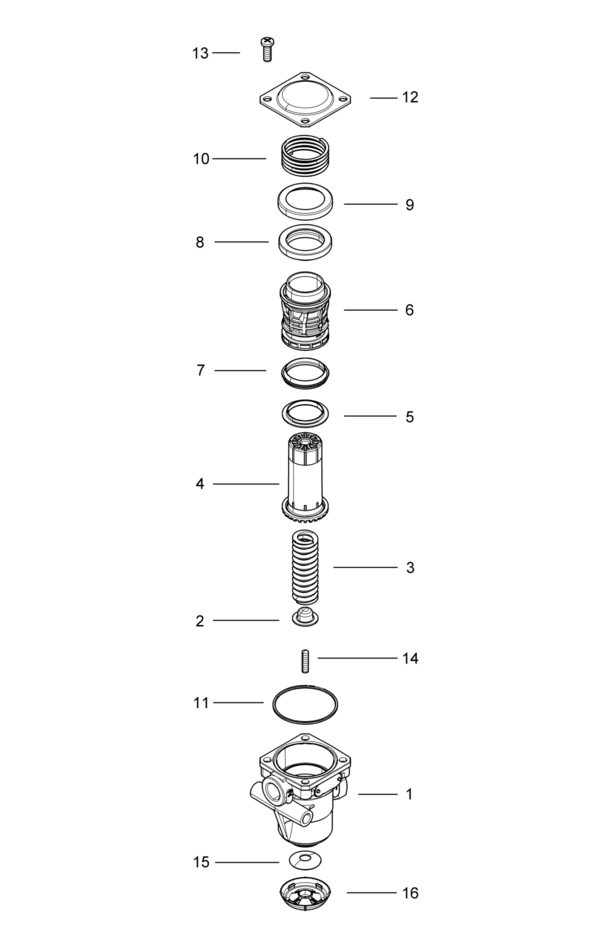 13
12
10
9
8
6
7
5
4
3
2
14
11
1
15
16