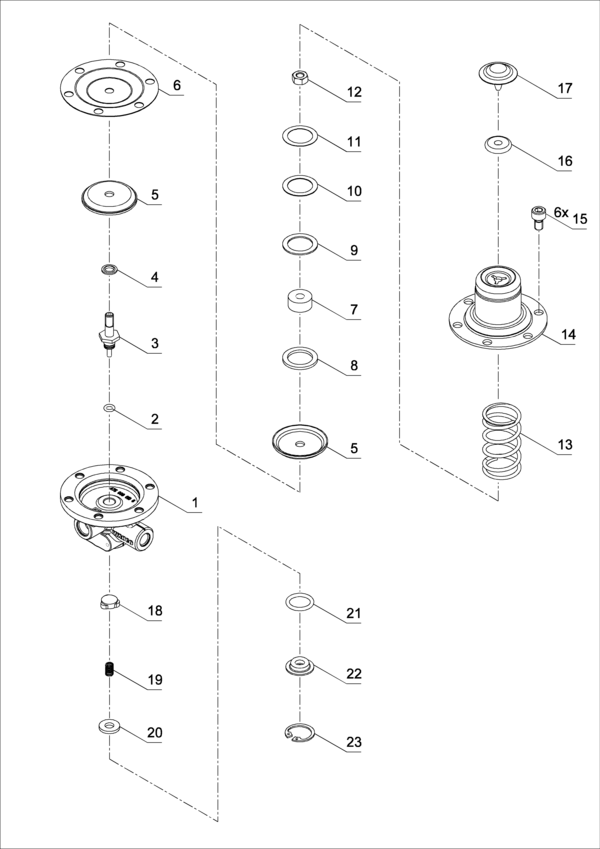 6
5
4
3
2
1
18
19
20
12
11
10
9
7
8
5
21
22
23
17
16
6x 15
14
13