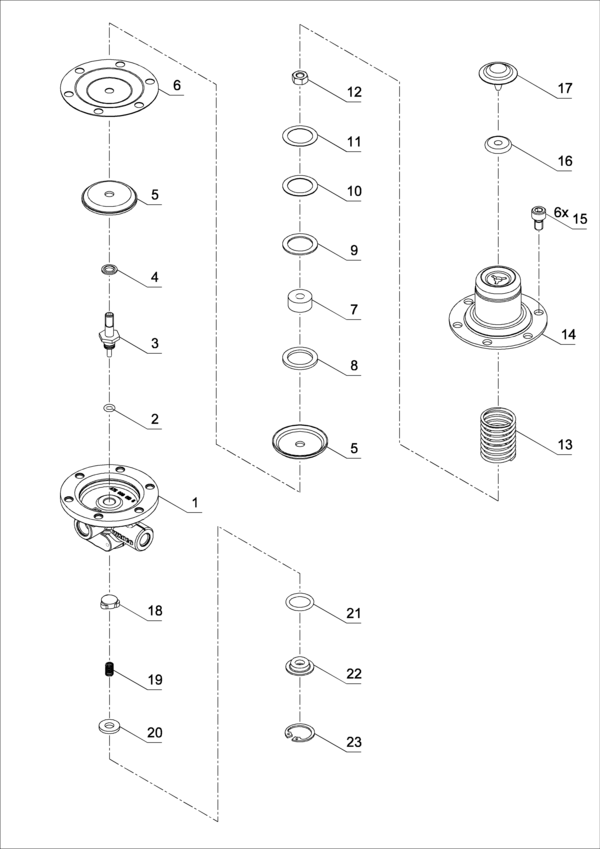 6
5
4
3
2
1
18
19
20
12
11
10
9
7
8
5
21
22
23
17
16
6x 15
14
13