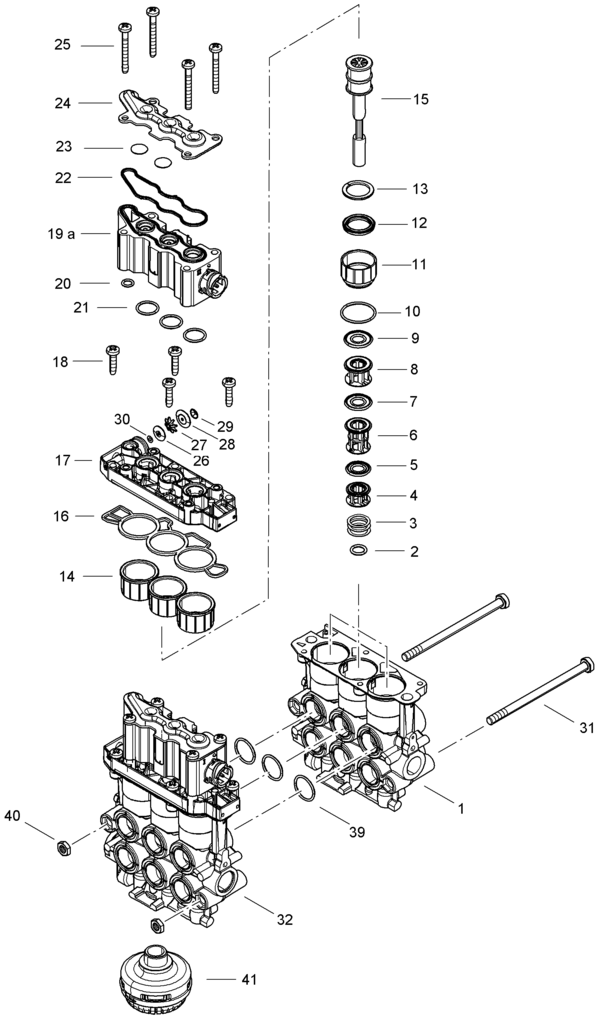 25
24
23
22
19 a
20
21
18
30
29
27
28
26
17
16
14
15
13
12
11
10
9
8
7
6
5
4
3
2
31
1
39
40
32
41