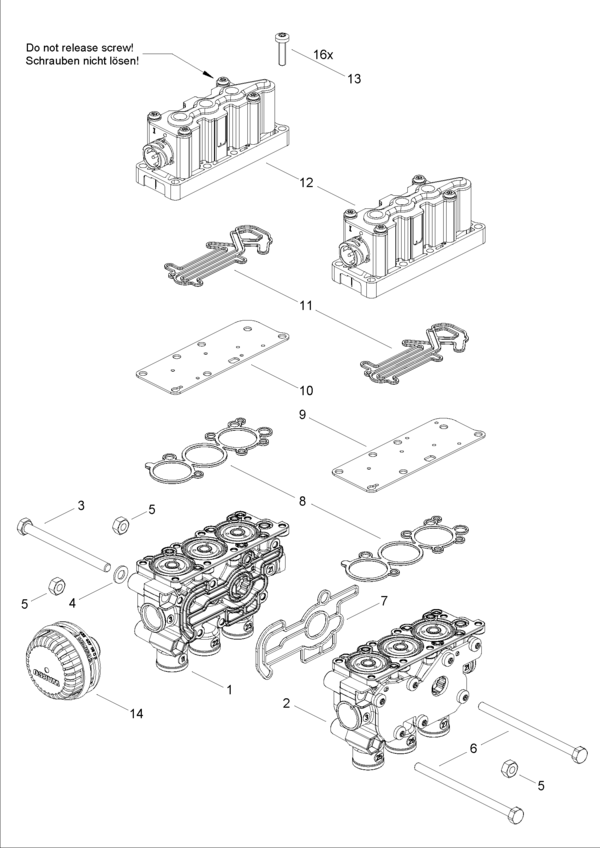 Do not release screw!
Schrauben nicht lösen!

16x
13
12
11
10
9
8
3
5
5
4
7
1
14
2
6
5