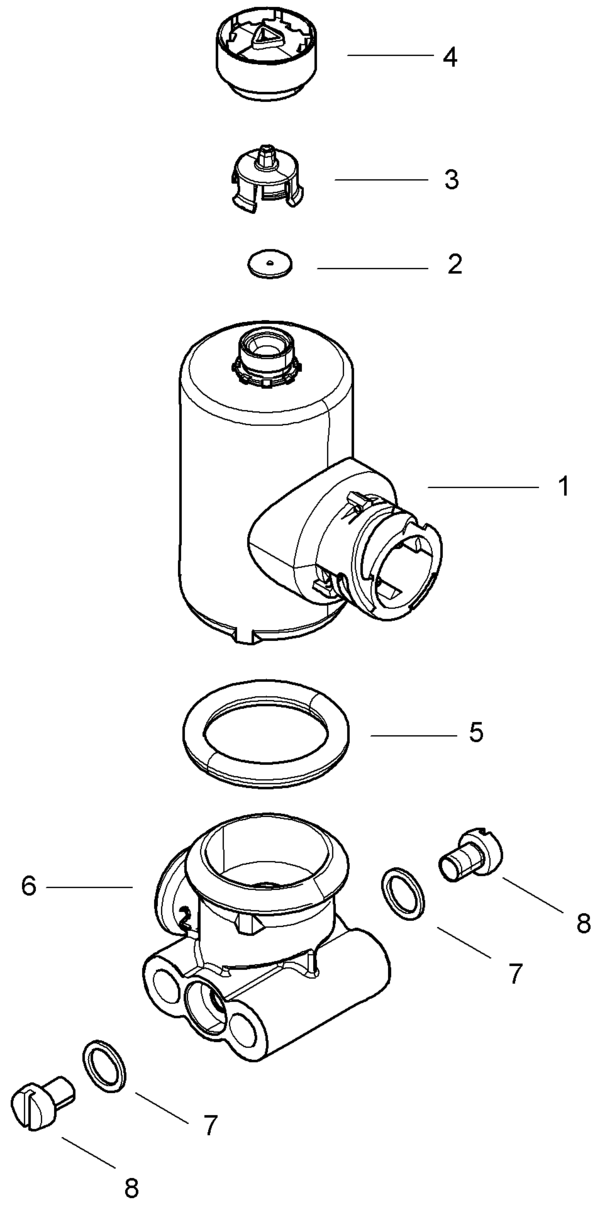 4

3

2

1

5

6

2

8

7

7

8