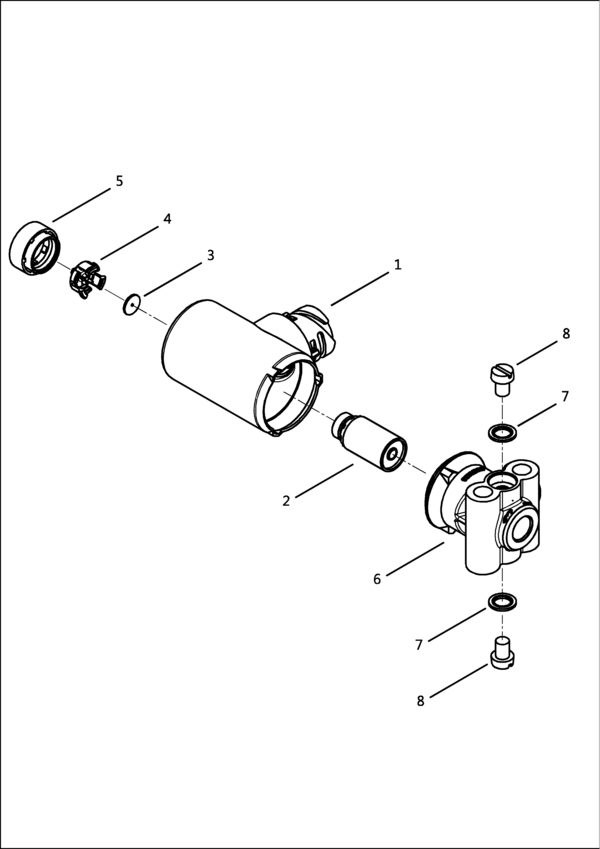 5
4
3
1
8
7
2
6
7
8