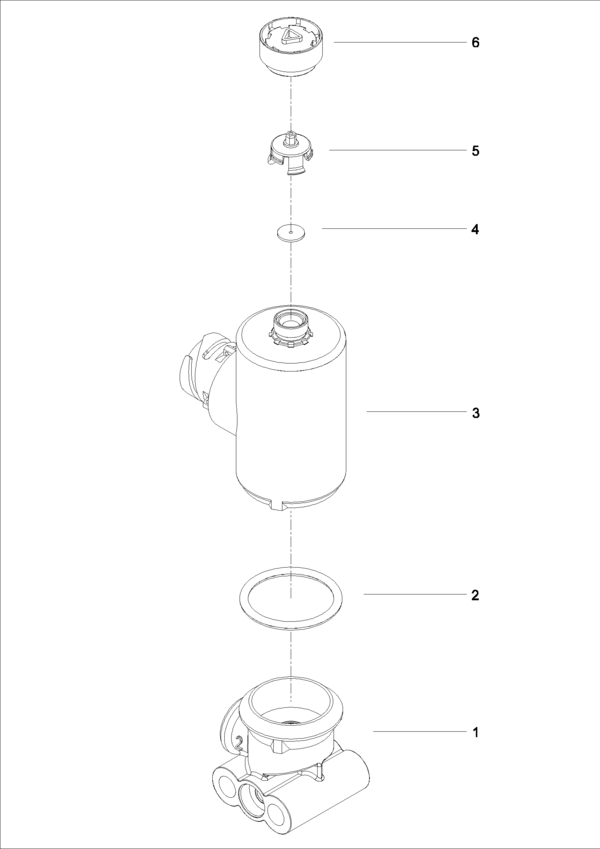 6

5

4

3

2

1