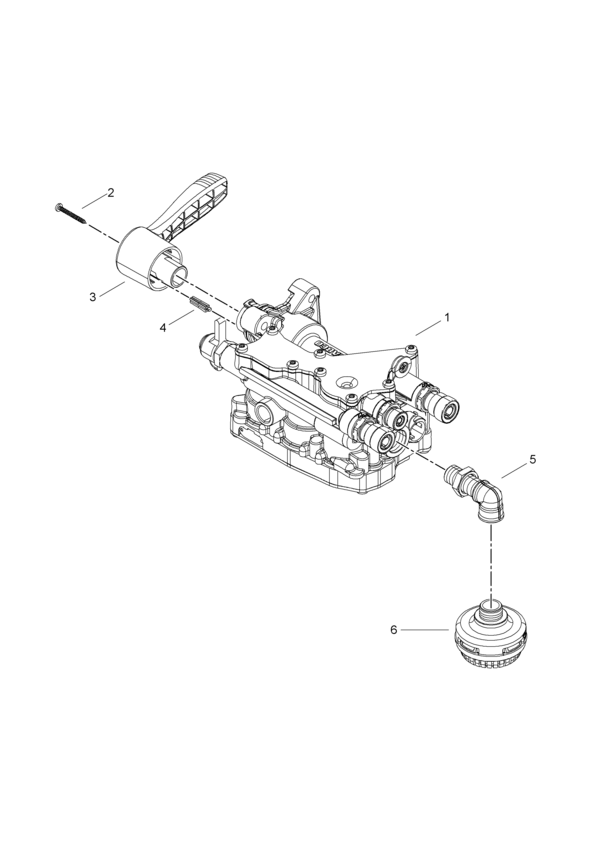 2
3
4
1
5
6