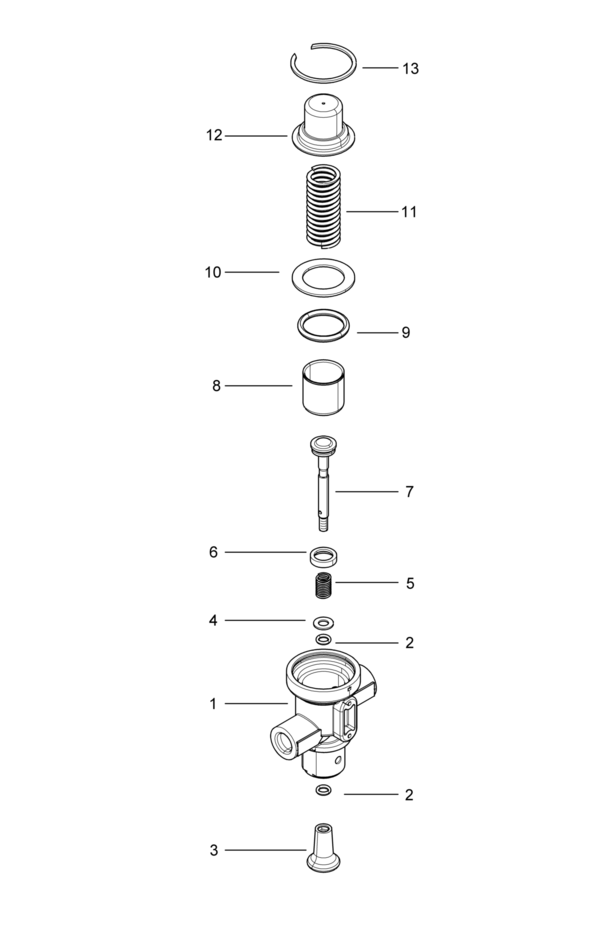 13
12
11
10
9
8
7
6
5
4
2
1
2
3