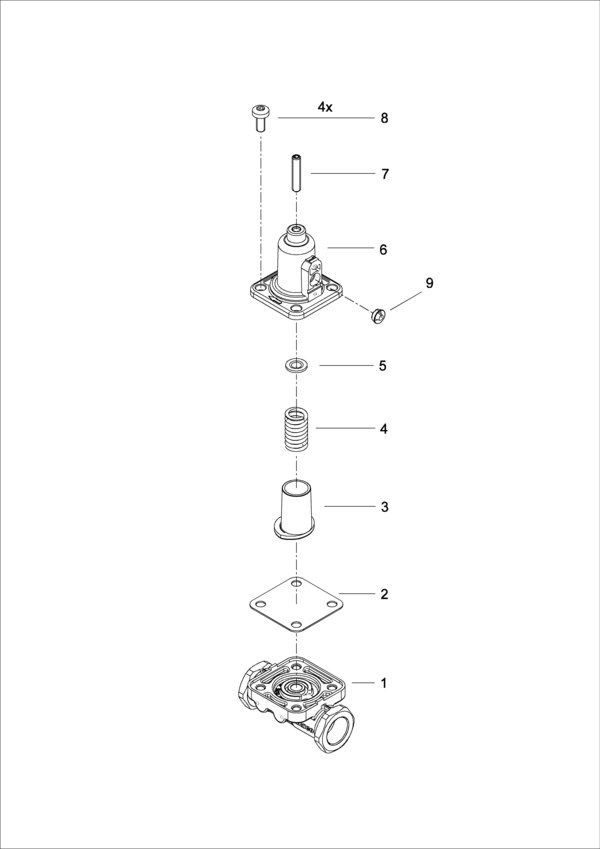 4x
8
7
6
9
5
4
3
2
1