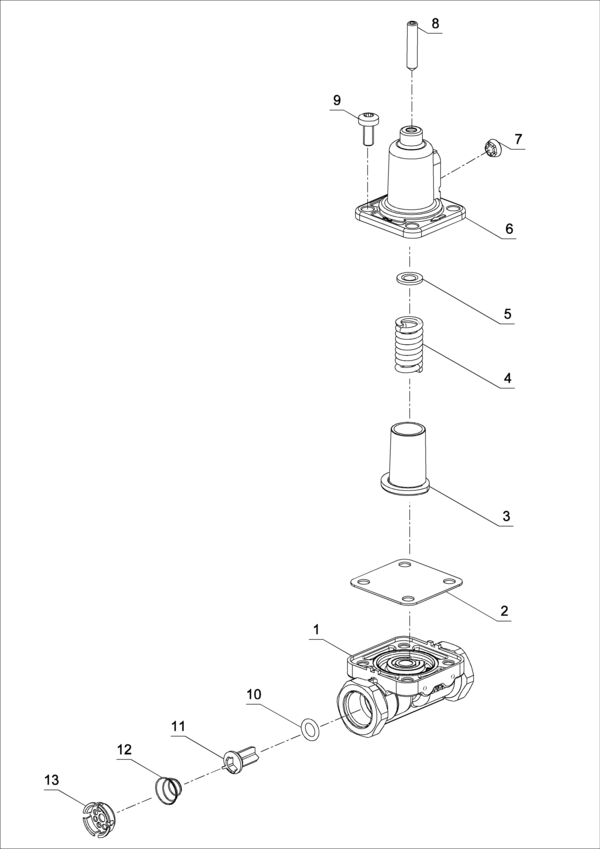 8
9
7
6
5
4
3
2
1
10
11
12
13