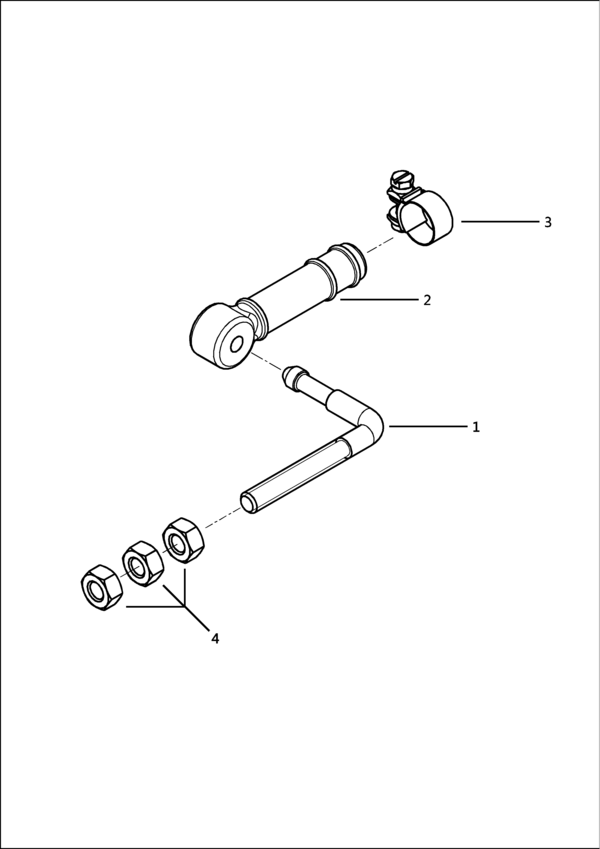 3
2
1
4