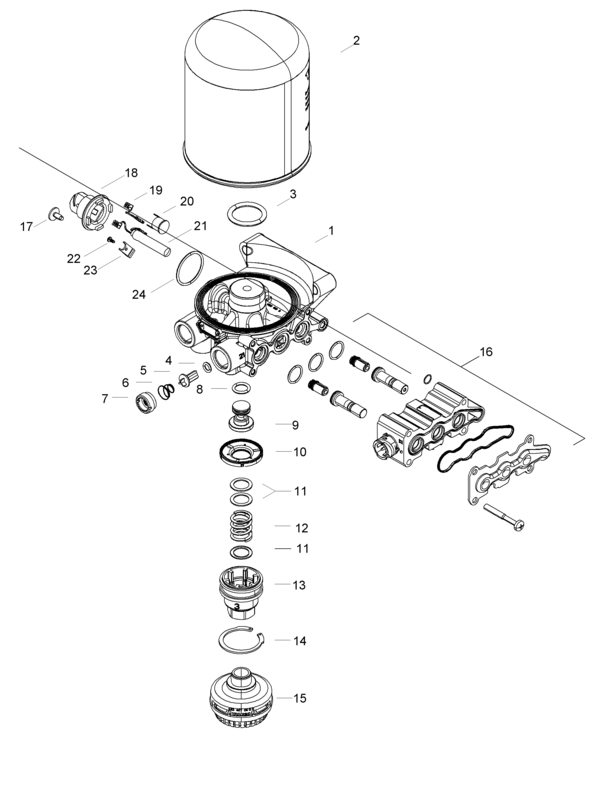 2
18
19
20
3
17
21
1
22
23
24
16
4
5
6
8
7
9
10
11
12
11
13
3
14
15