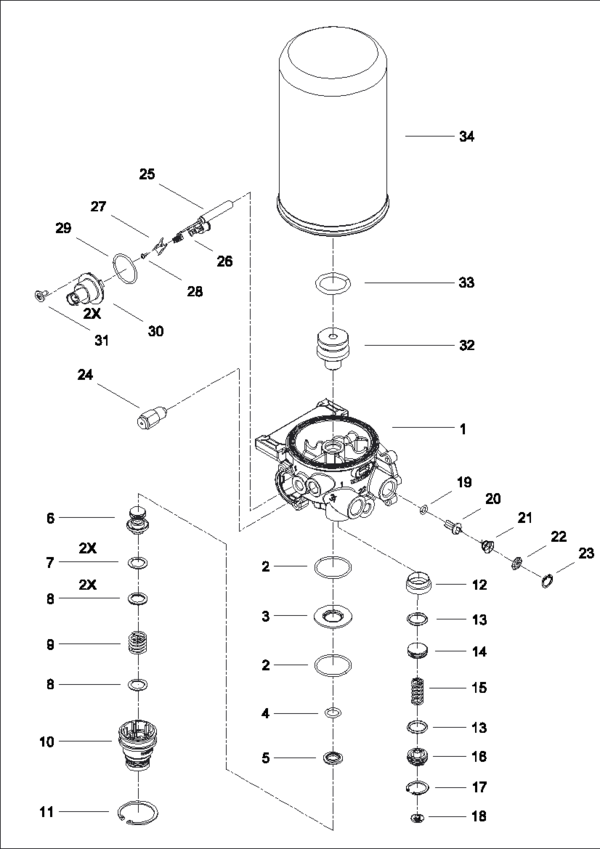 34

25

27

29

26

28

33

2X

31

30

32

24

1

19

20

21

22

23

6

2X

7

2X

8

9

8

10

11

2

3

2

4

5

12

13

14

15

13

16

17

18