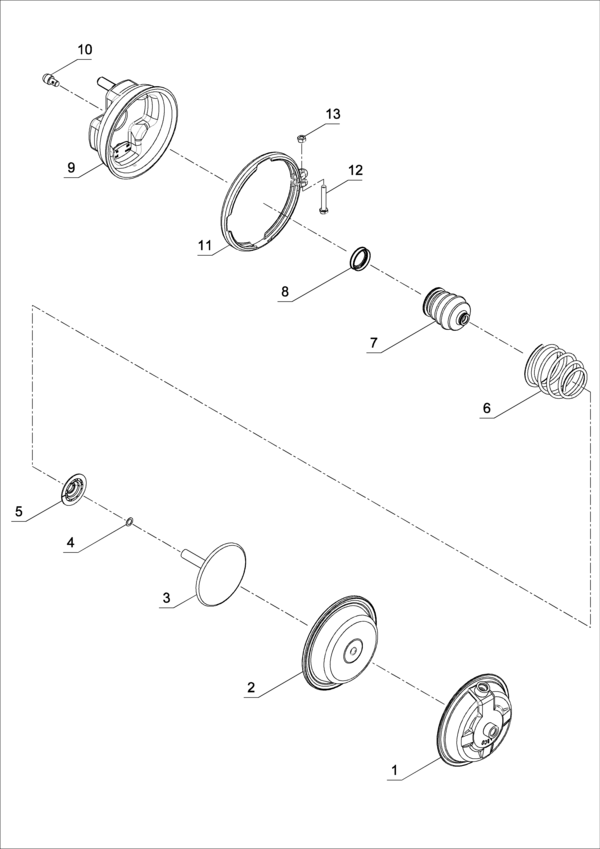 10
13
9
12
11
8
7
6
5
4
3
2
1