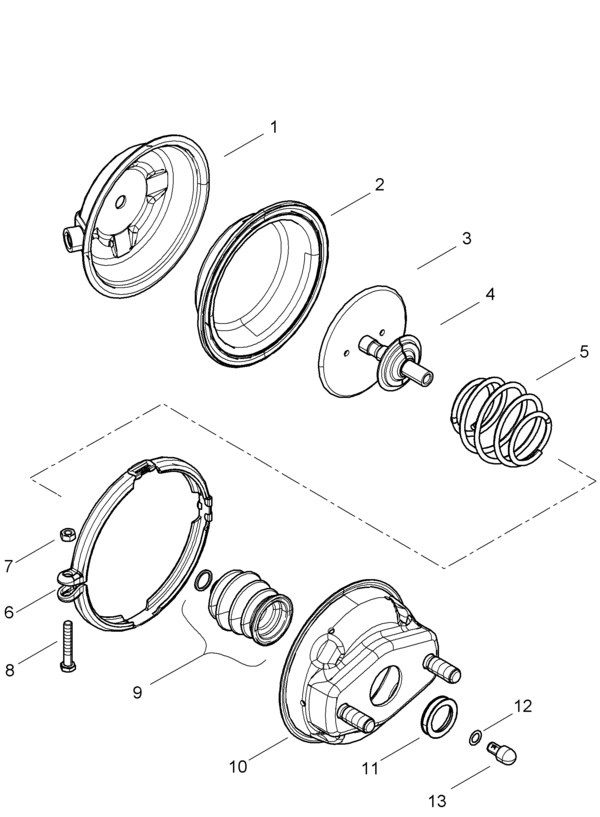 1
2
3
4
5
7
6
8
9
10
11
12
13