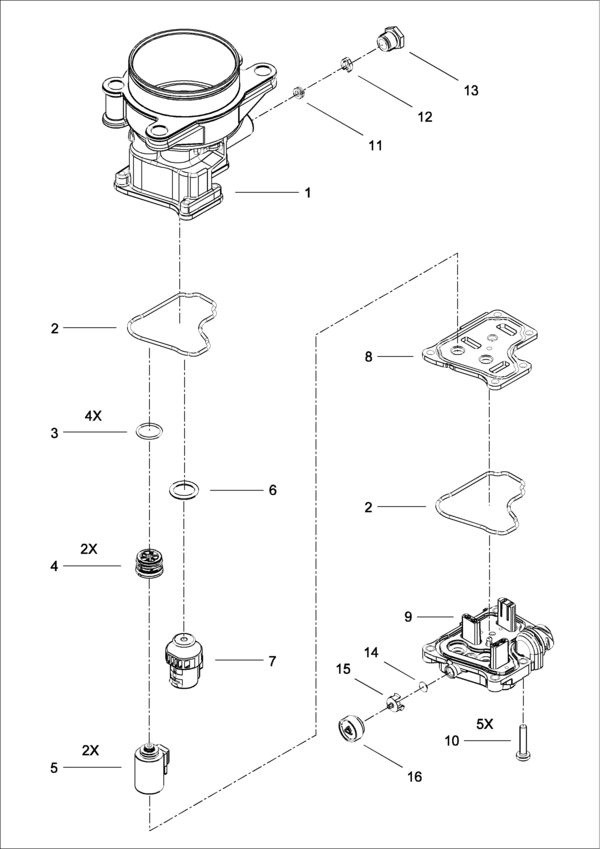 13
12
11
1
2
8
4X
3
6
2
2X
4
9
7
14
15
5X
10
2X
5
16