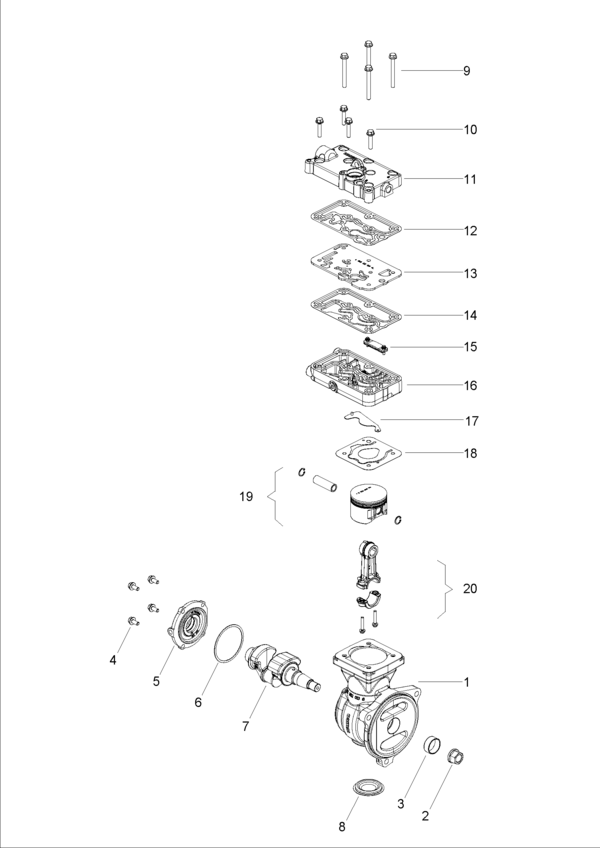 9
10
11
12
13
14
15
16
17
18
19
20
4
5
6
7
1
3
2
8