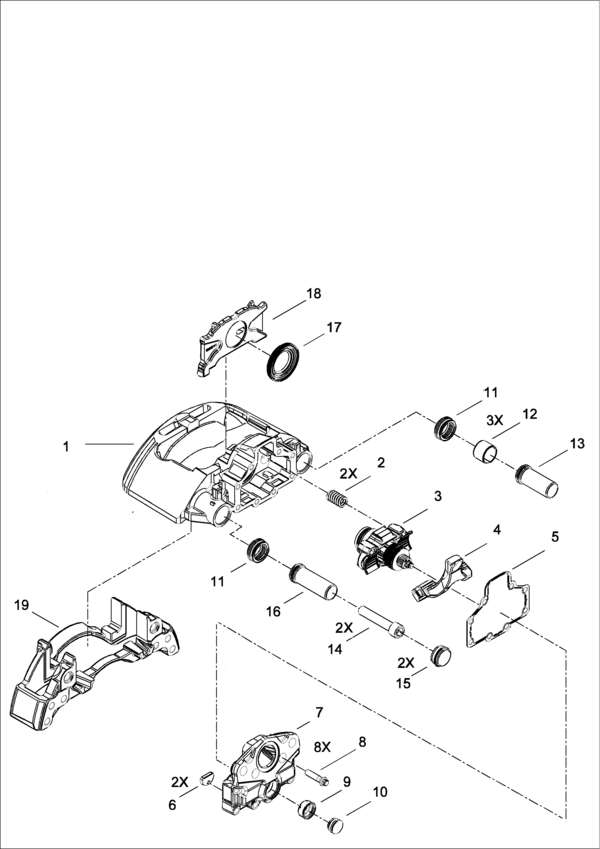 18
17
11
3X 12
13
1
2X 2
3
4
5
11
16
2X
14
2X
15
19
7
8X 8
2X
6
9
10