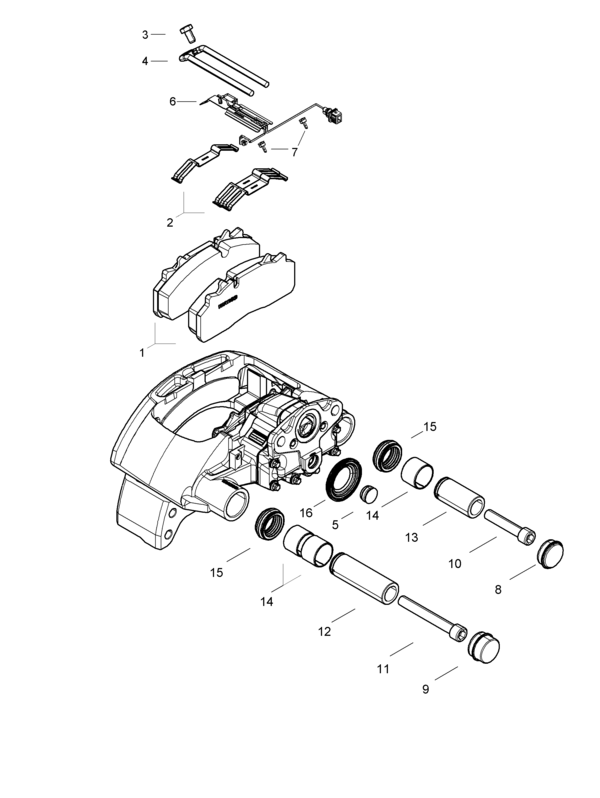 3
4
6
7
2
1
15
16
5
14
13
10
8
15
14
12
11
9