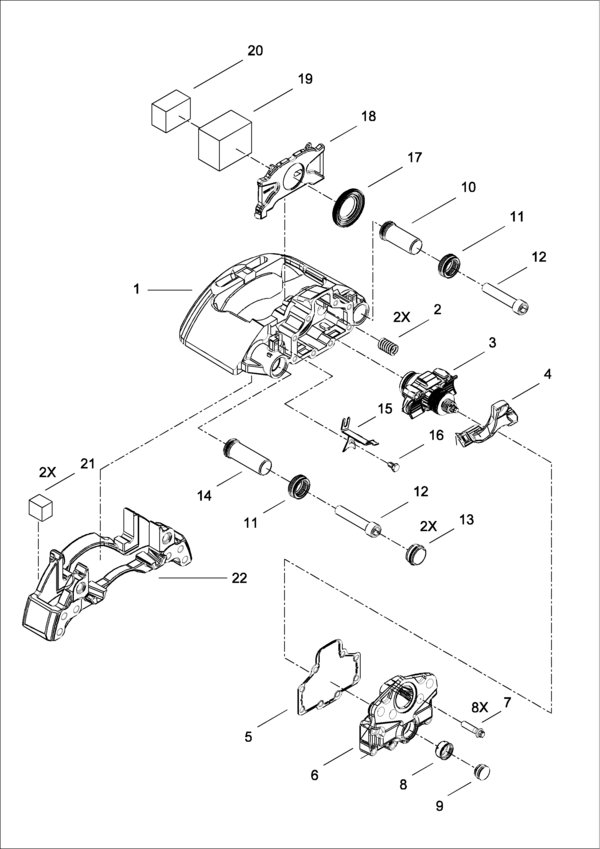 20
19
18
17
10
11
12
1
2X 2
3
4
15
16
2X 21
14
11
12
2X 13
22
5
6
8X 7
8
9