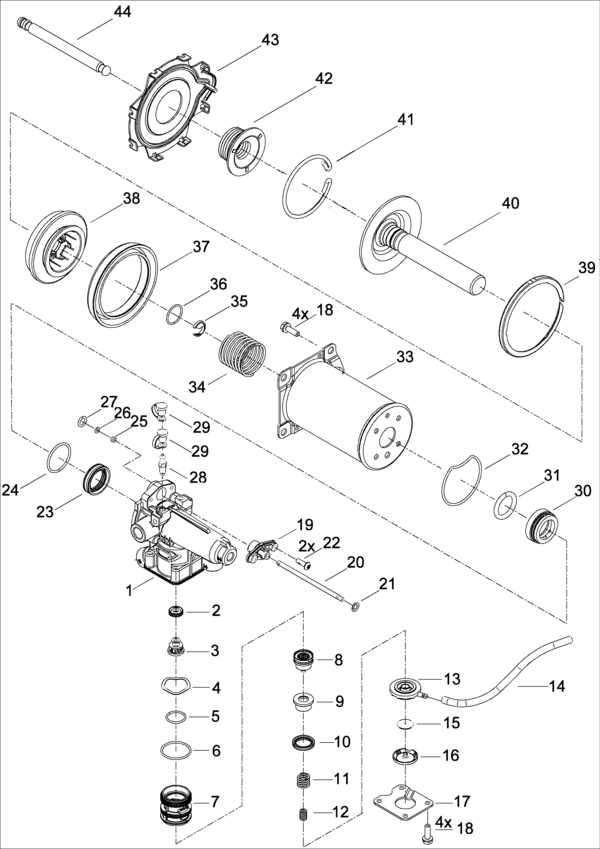 44
43
42
41
40
39
38
37
36
35
4x 18
34
33
27
26
25
29
29
28
24
23
32
31
30
19
2x 22
20
21
1
2
3
4
5
6
7
8
9
10
11
12
13
14
15
16
17
4x 18